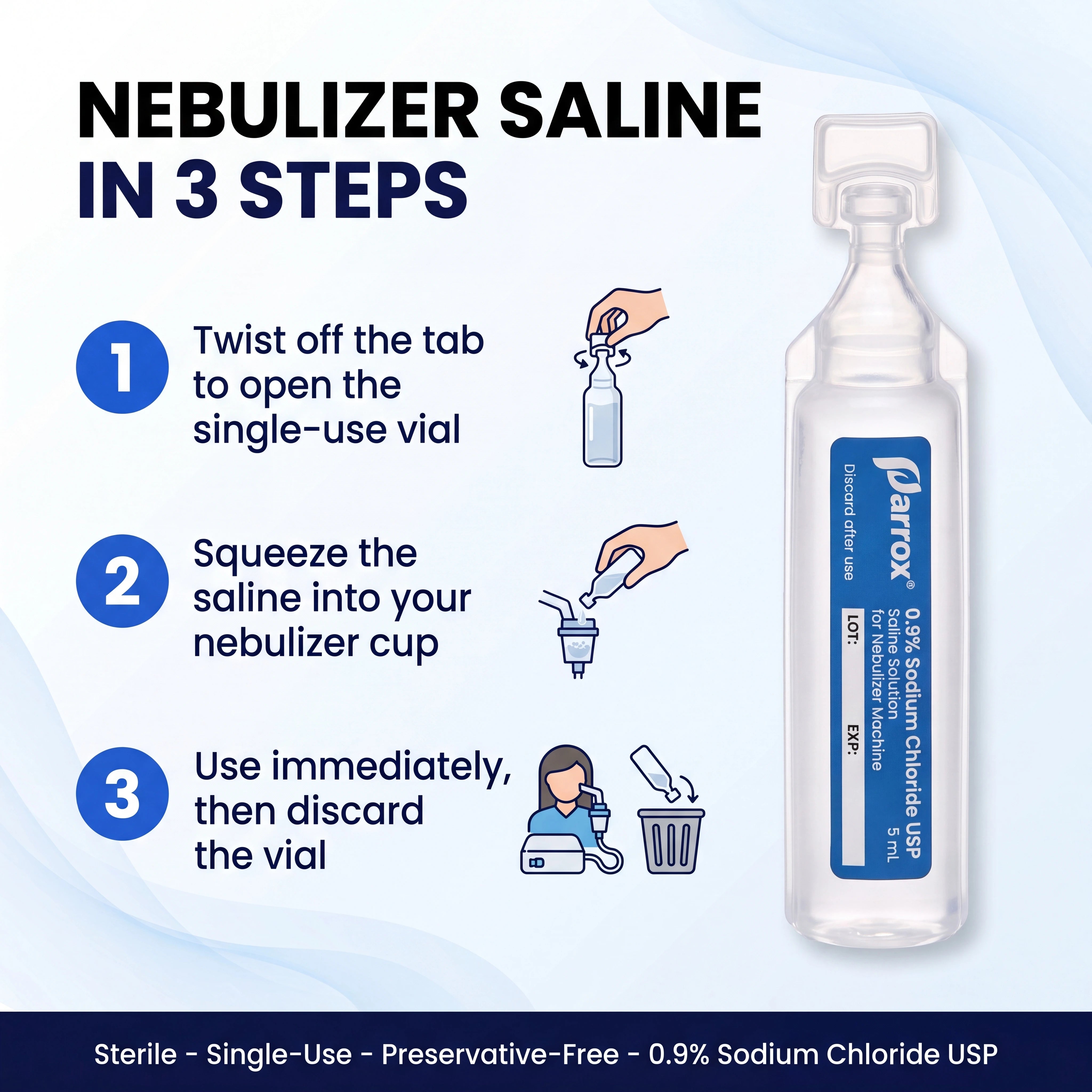 NEBULIZER SALINE
IN 3 STEPS

1 Twist off the tab to open the single-use vial

2 Squeeze the saline into your nebulizer cup

3 Use immediately, then discard the vial

Parrox®
0.9% Sodium Chloride USP
Saline Solution
for Nebulizer Machine
5 mL
LOT:
EXP:
Discard after use

Sterile - Single-Use - Preservative-Free - 0.9% Sodium Chloride USP